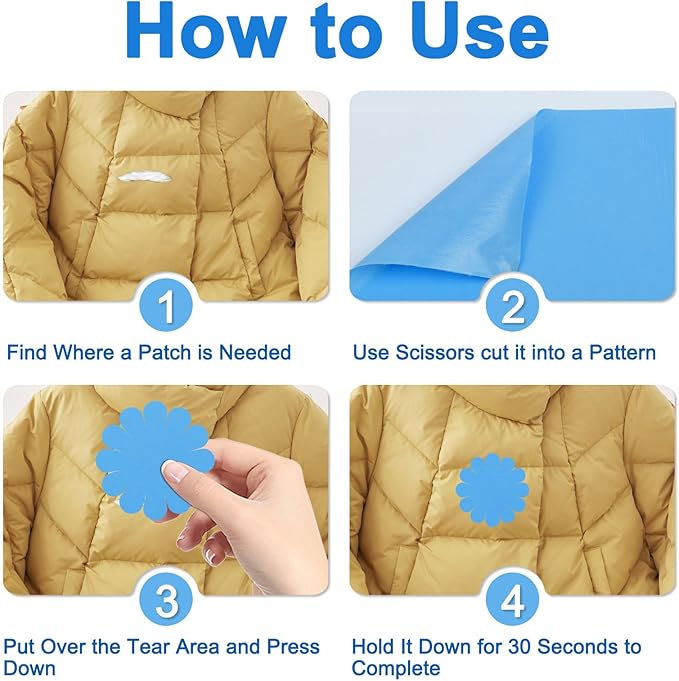 How to Use

1

Find Where a Patch is Needed

2

Use Scissors cut it into a Pattern

3

Put Over the Tear Area and Press Down

4

Hold It Down for 30 Seconds to Complete