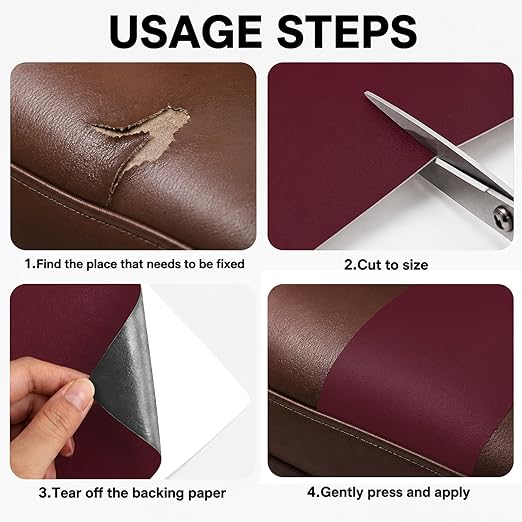 USAGE STEPS

1.Find the place that needs to be fixed

2.Cut to size

3.Tear off the backing paper

4.Gently press and apply