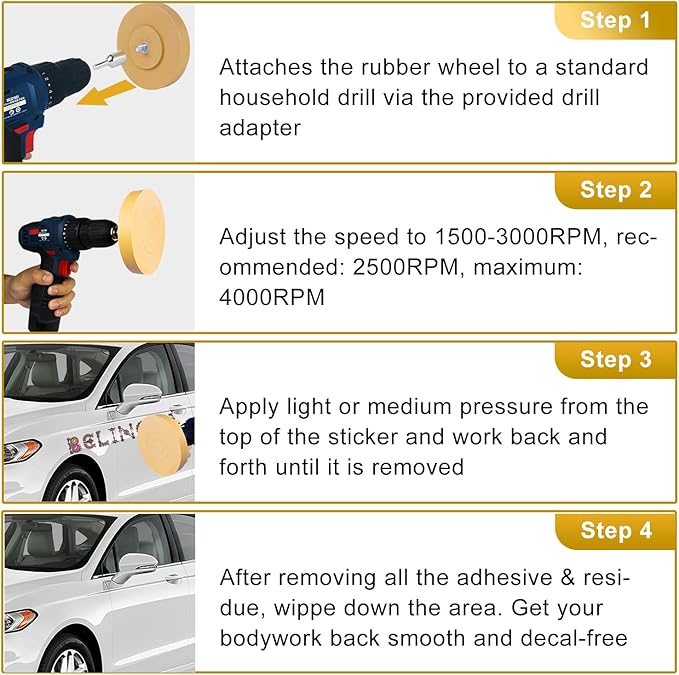 Step 1

Attaches the rubber wheel to a standard household drill via the provided drill adapter

Step 2

Adjust the speed to 1500-3000RPM, recommended: 2500RPM, maximum: 4000RPM

Step 3

BELIN

Apply light or medium pressure from the top of the sticker and work back and forth until it is removed

Step 4

After removing all the adhesive & residue, wippe down the area. Get your bodywork back smooth and decal-free