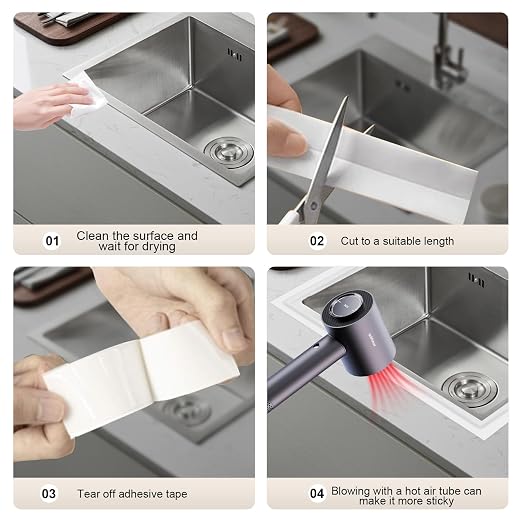 01 Clean the surface and wait for drying

02 Cut to a suitable length

03 Tear off adhesive tape

04 Blowing with a hot air tube can make it more sticky