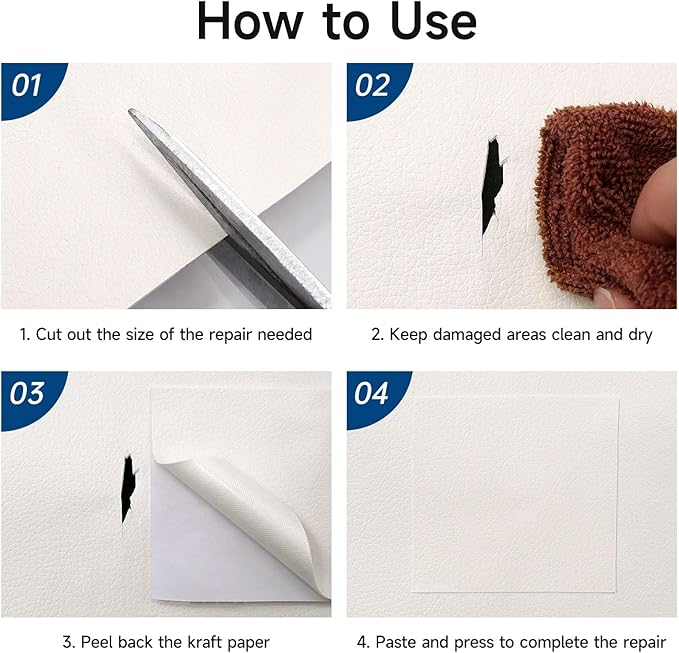 How to Use

01

1. Cut out the size of the repair needed

02

2. Keep damaged areas clean and dry

03

3. Peel back the kraft paper

04

4. Paste and press to complete the repair