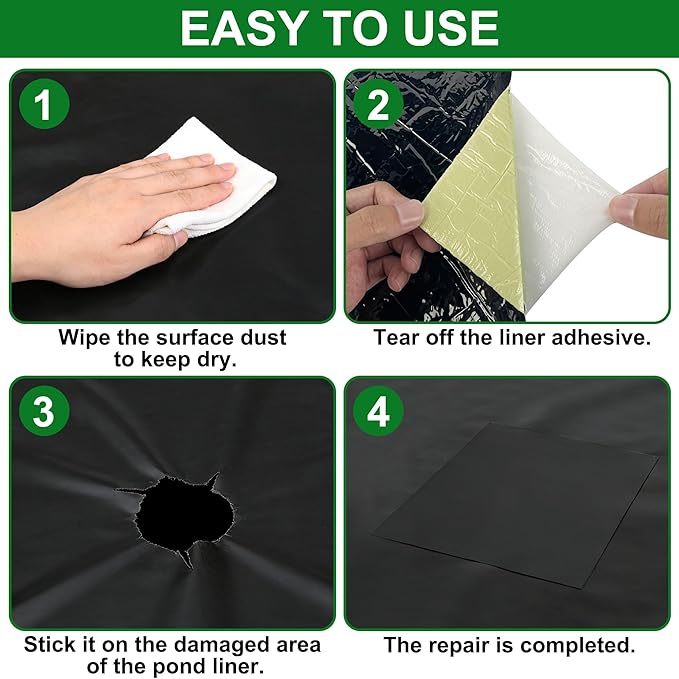 EASY TO USE

1

Wipe the surface dust to keep dry.

2

Tear off the liner adhesive.

3

Stick it on the damaged area of the pond liner.

4

The repair is completed.