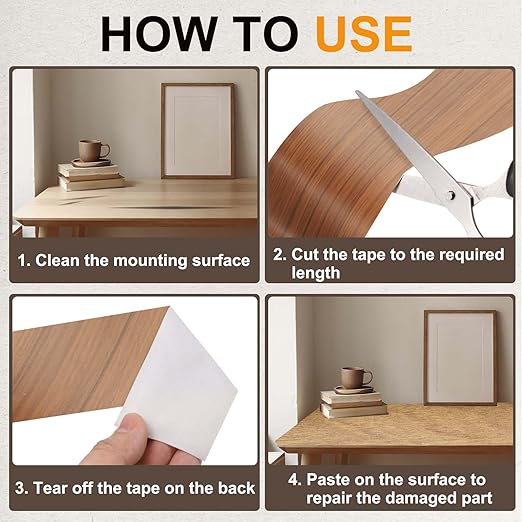 HOW TO USE

1. Clean the mounting surface

2. Cut the tape to the required length

3. Tear off the tape on the back

4. Paste on the surface to repair the damaged part