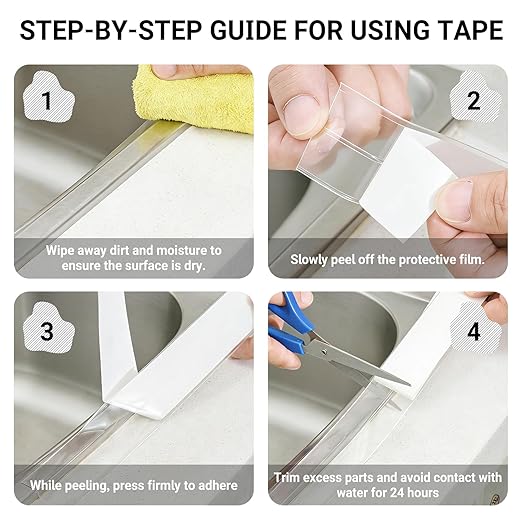 STEP-BY-STEP GUIDE FOR USING TAPE

1

Wipe away dirt and moisture to ensure the surface is dry.

2

Slowly peel off the protective film.

3

While peeling, press firmly to adhere

4

Trim excess parts and avoid contact with water for 24 hours