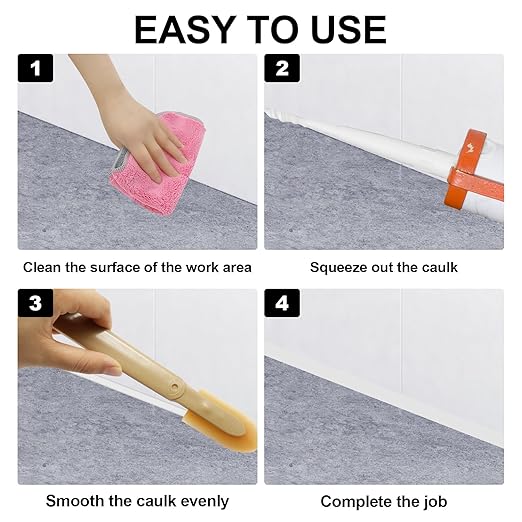 EASY TO USE

1

Clean the surface of the work area

2

Squeeze out the caulk

3

Smooth the caulk evenly

4

Complete the job