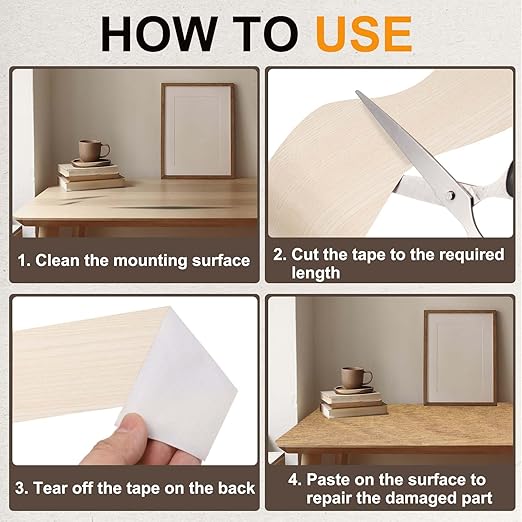 HOW TO USE

1. Clean the mounting surface

2. Cut the tape to the required length

3. Tear off the tape on the back

4. Paste on the surface to repair the damaged part