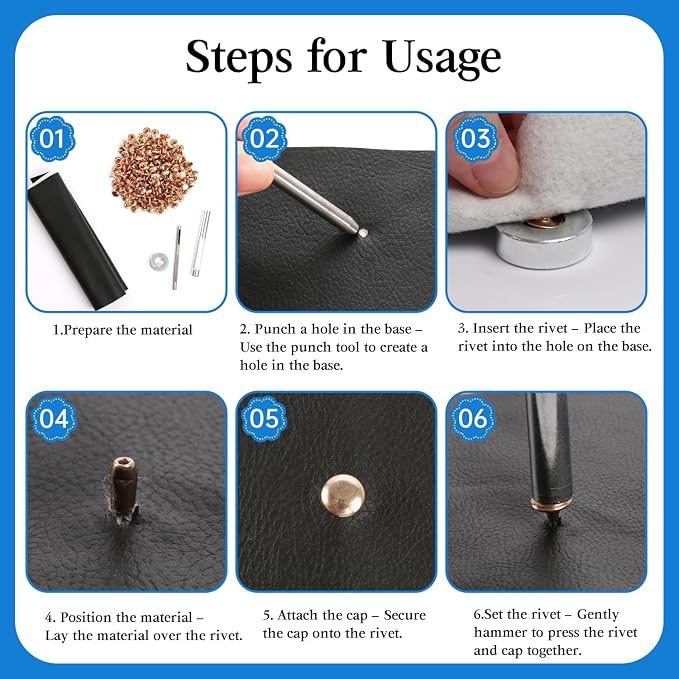 Steps for Usage

01

1.Prepare the material

02

2. Punch a hole in the base – Use the punch tool to create a hole in the base.

03

3. Insert the rivet – Place the rivet into the hole on the base.

04

4. Position the material – Lay the material over the rivet.

05

5. Attach the cap – Secure the cap onto the rivet.

06

6.Set the rivet – Gently hammer to press the rivet and cap together.