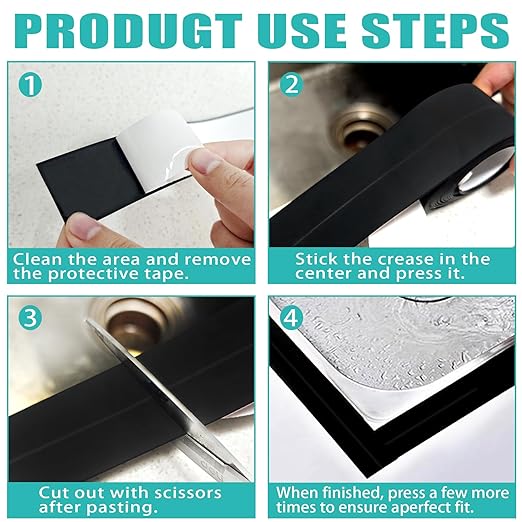 PRODUGT USE STEPS

1
Clean the area and remove the protective tape.

2
Stick the crease in the center and press it.

3
Cut out with scissors after pasting.

4
When finished, press a few more times to ensure aperfect fit.