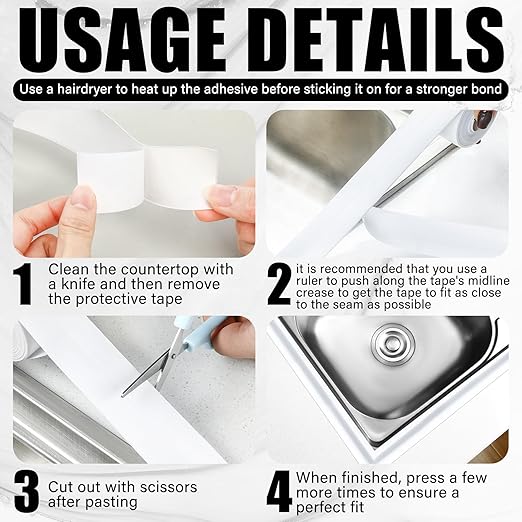 USAGE DETAILS

Use a hairdryer to heat up the adhesive before sticking it on for a stronger bond

1 Clean the countertop with a knife and then remove the protective tape

2 it is recommended that you use a ruler to push along the tape's midline crease to get the tape to fit as close to the seam as possible

3 Cut out with scissors after pasting

4 When finished, press a few more times to ensure a perfect fit