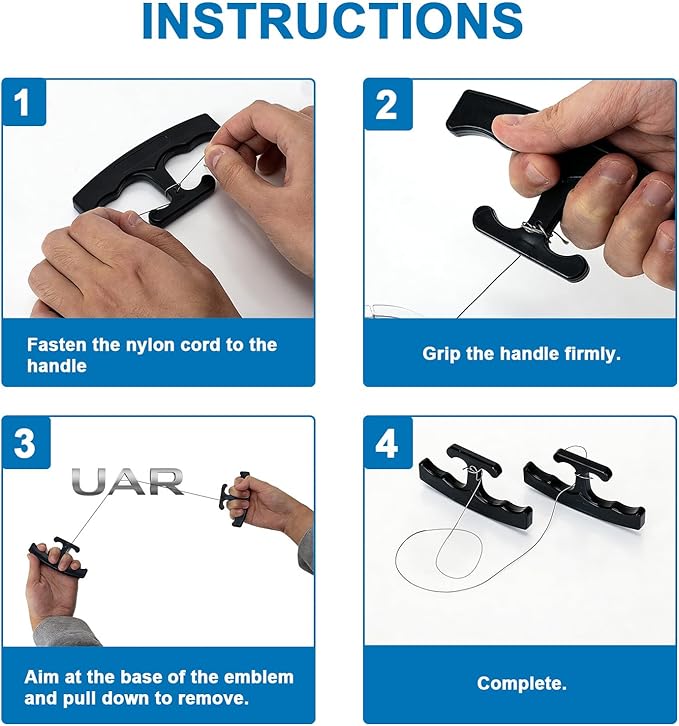 INSTRUCTIONS

1

Fasten the nylon cord to the handle

2

Grip the handle firmly.

3

UAR

Aim at the base of the emblem and pull down to remove.

4

Complete.