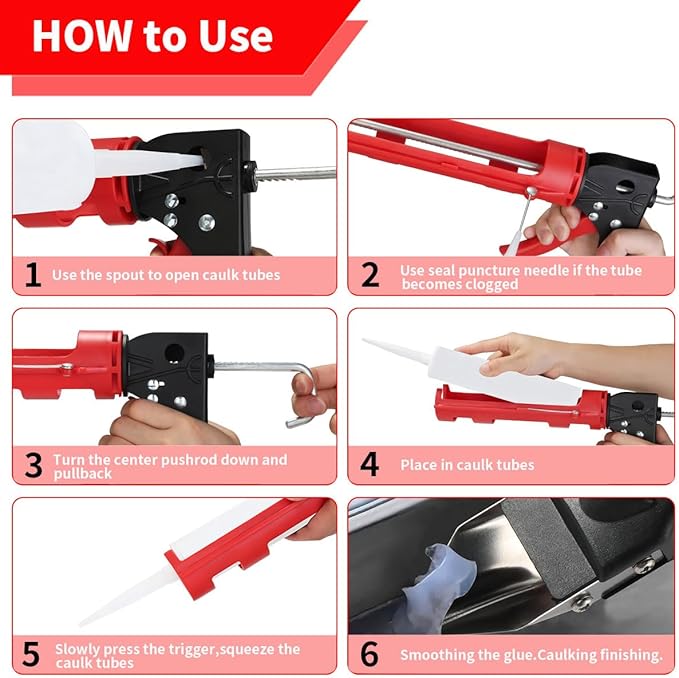 HOW to Use

1 Use the spout to open caulk tubes

2 Use seal puncture needle if the tube becomes clogged

3 Turn the center pushrod down and pullback

4 Place in caulk tubes

5 Slowly press the trigger,squeeze the caulk tubes

6 Smoothing the glue.Caulking finishing.