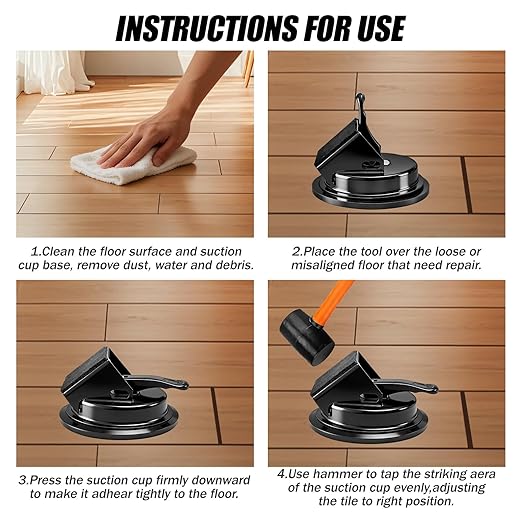 INSTRUCTIONS FOR USE

1.Clean the floor surface and suction cup base, remove dust, water and debris.

2.Place the tool over the loose or misaligned floor that need repair.

3.Press the suction cup firmly downward to make it adhear tightly to the floor.

4.Use hammer to tap the striking aera of the suction cup evenly,adjusting the tile to right position.