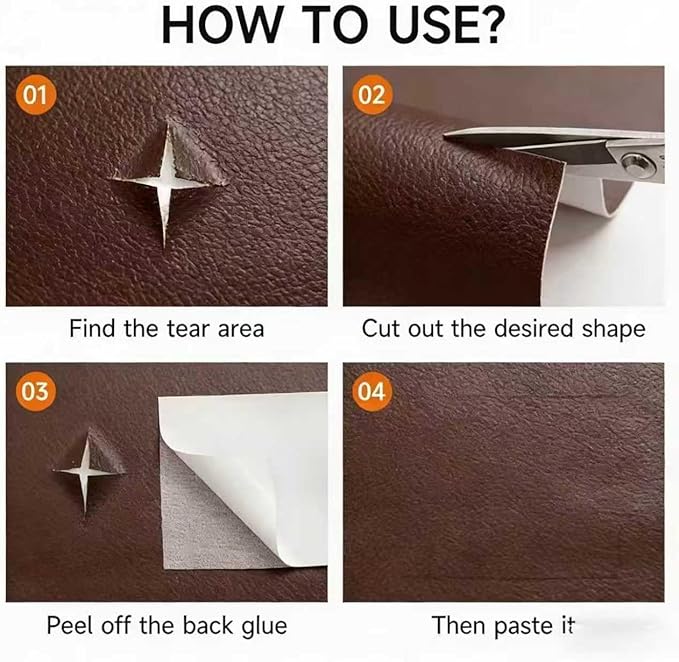 HOW TO USE?

01

Find the tear area

02

Cut out the desired shape

03

Peel off the back glue

04

Then paste it