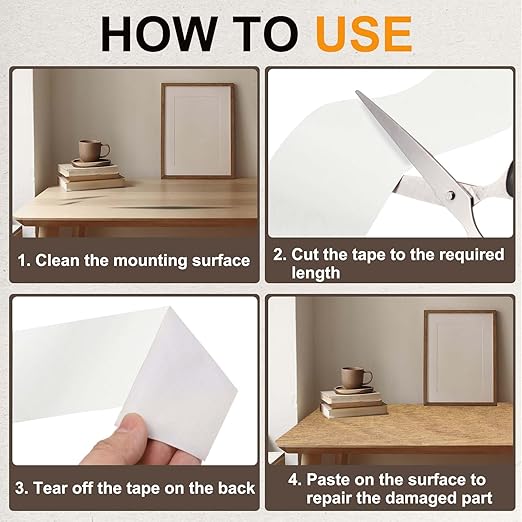 HOW TO USE

1. Clean the mounting surface

2. Cut the tape to the required length

3. Tear off the tape on the back

4. Paste on the surface to repair the damaged part