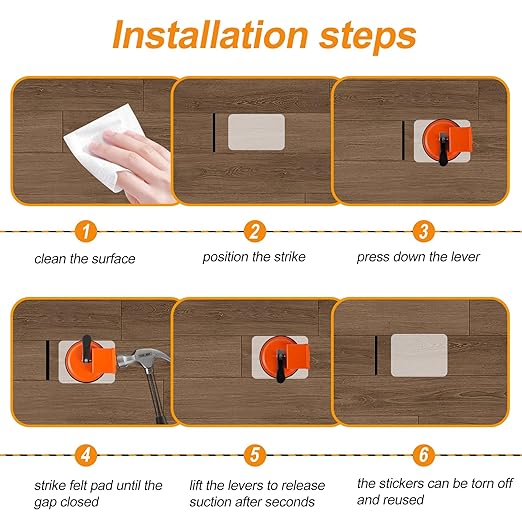 Installation steps

1
clean the surface

2
position the strike

3
press down the lever

4
strike felt pad until the gap closed

5
lift the levers to release suction after seconds

6
the stickers can be torn off and reused