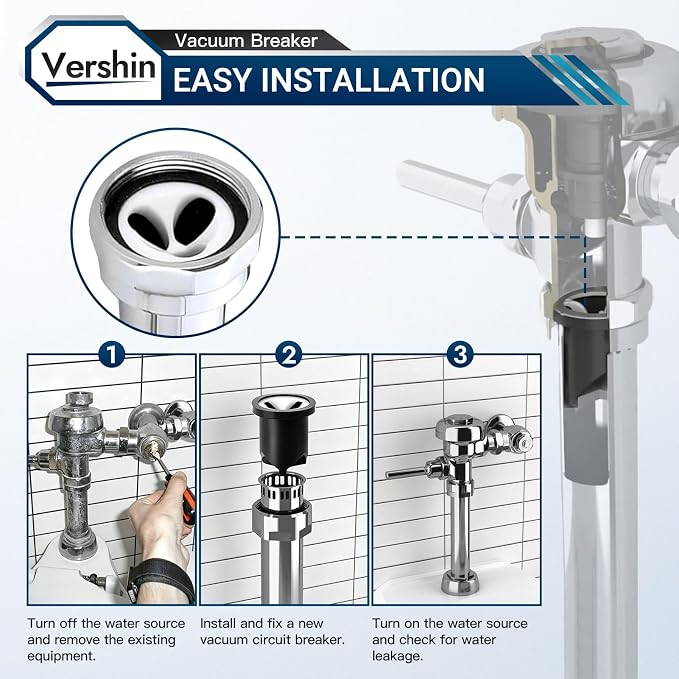 Vershin

Vacuum Breaker

EASY INSTALLATION

1

2

3

Turn off the water source and remove the existing equipment.

Install and fix a new vacuum circuit breaker.

Turn on the water source and check for water leakage.