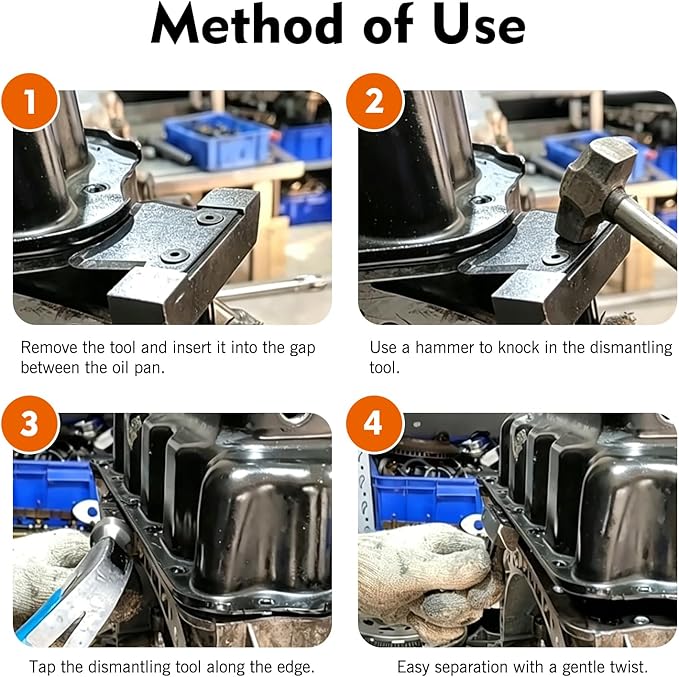 Method of Use

1

Remove the tool and insert it into the gap between the oil pan.

2

Use a hammer to knock in the dismantling tool.

3

Tap the dismantling tool along the edge.

4

Easy separation with a gentle twist.