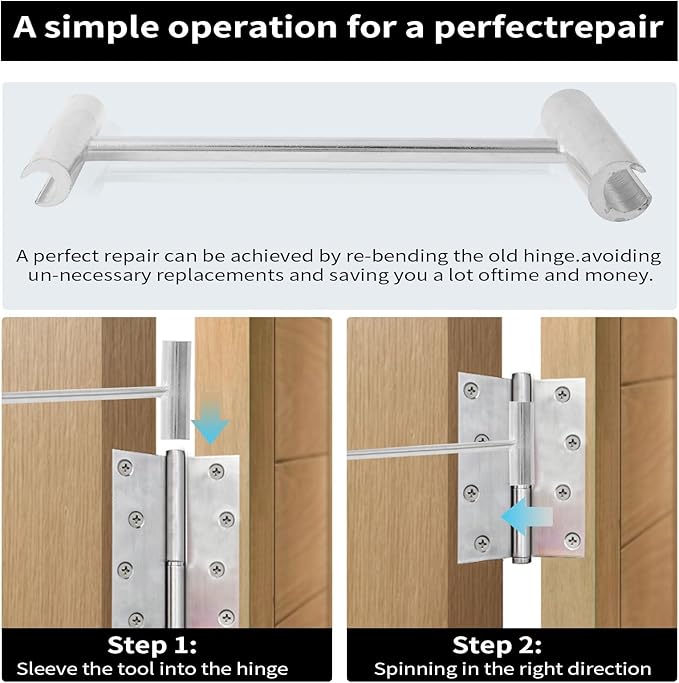 A simple operation for a perfectrepair

A perfect repair can be achieved by re-bending the old hinge.avoiding un-necessary replacements and saving you a lot oftime and money.

Step 1:
Sleeve the tool into the hinge

Step 2:
Spinning in the right direction