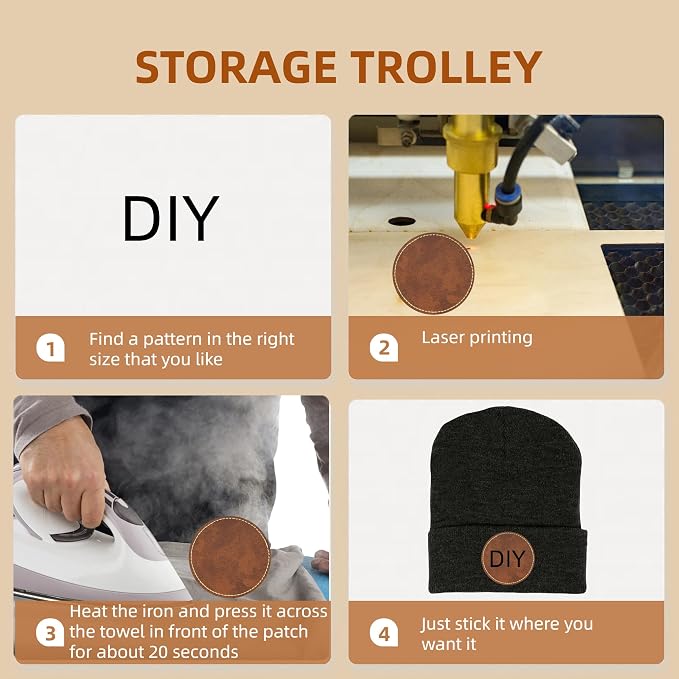 STORAGE TROLLEY

DIY

1 Find a pattern in the right size that you like

2 Laser printing

3 Heat the iron and press it across the towel in front of the patch for about 20 seconds

DIY

4 Just stick it where you want it