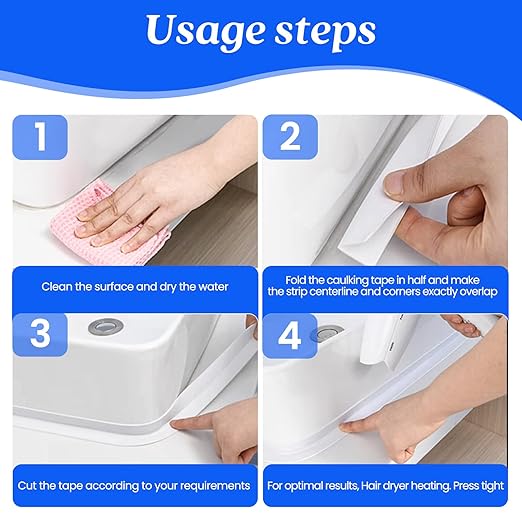 Usage steps

1

Clean the surface and dry the water

2

Fold the caulking tape in half and make the strip centerline and corners exactly overlap

3

Cut the tape according to your requirements

4

For optimal results, Hair dryer heating. Press tight