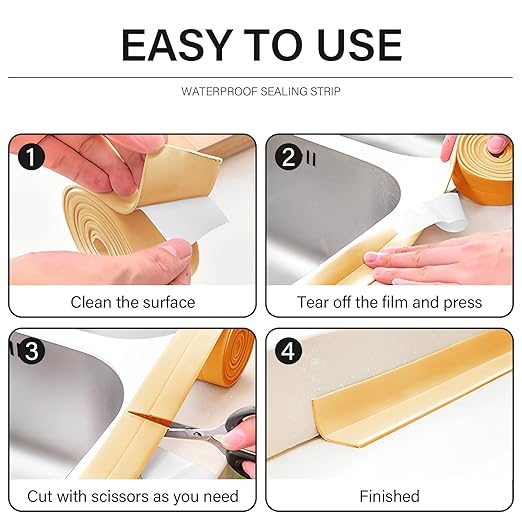 EASY TO USE

WATERPROOF SEALING STRIP

1
Clean the surface

2
Tear off the film and press

3
Cut with scissors as you need

4
Finished