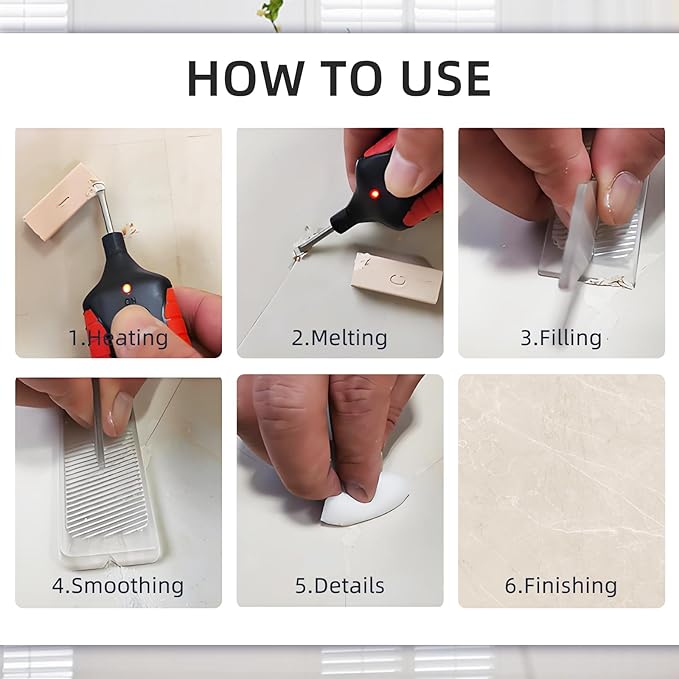 HOW TO USE

1.Heating

2.Melting

3.Filling

4.Smoothing

5.Details

6.Finishing