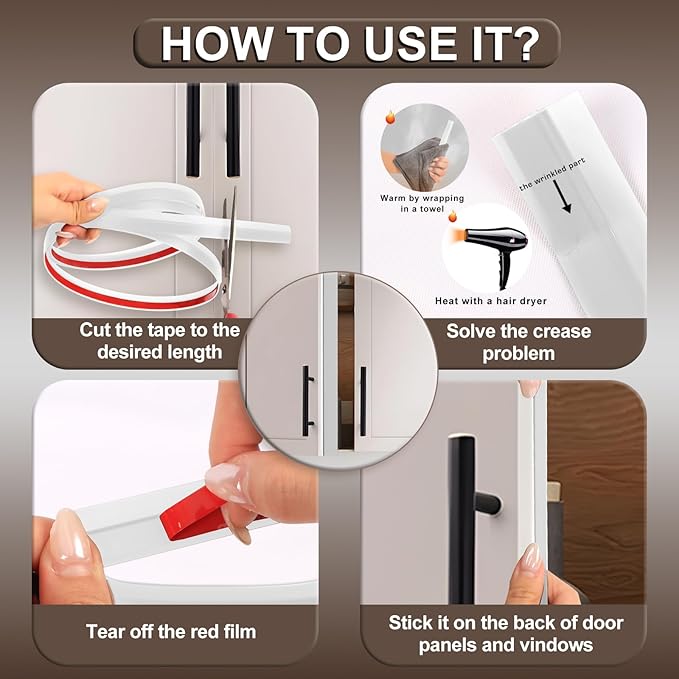 HOW TO USE IT?

Cut the tape to the desired length

Warm by wrapping in a towel

the wrinkled part

Heat with a hair dryer

Solve the crease problem

Tear off the red film

Stick it on the back of door panels and vindows