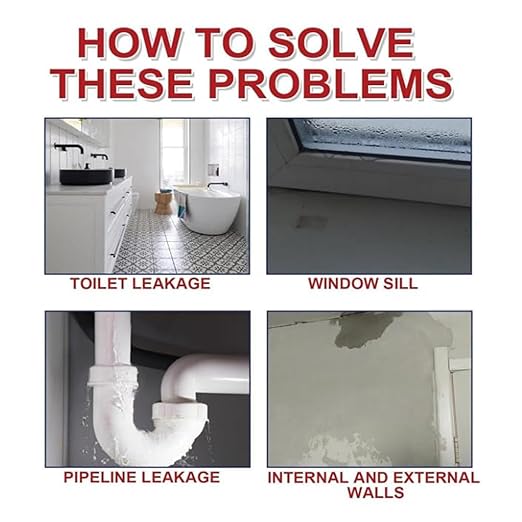 HOW TO SOLVE THESE PROBLEMS

TOILET LEAKAGE

WINDOW SILL

PIPELINE LEAKAGE

INTERNAL AND EXTERNAL WALLS