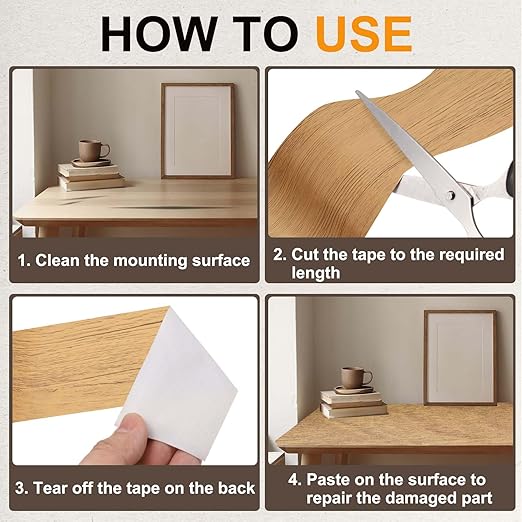 HOW TO USE

1. Clean the mounting surface

2. Cut the tape to the required length

3. Tear off the tape on the back

4. Paste on the surface to repair the damaged part