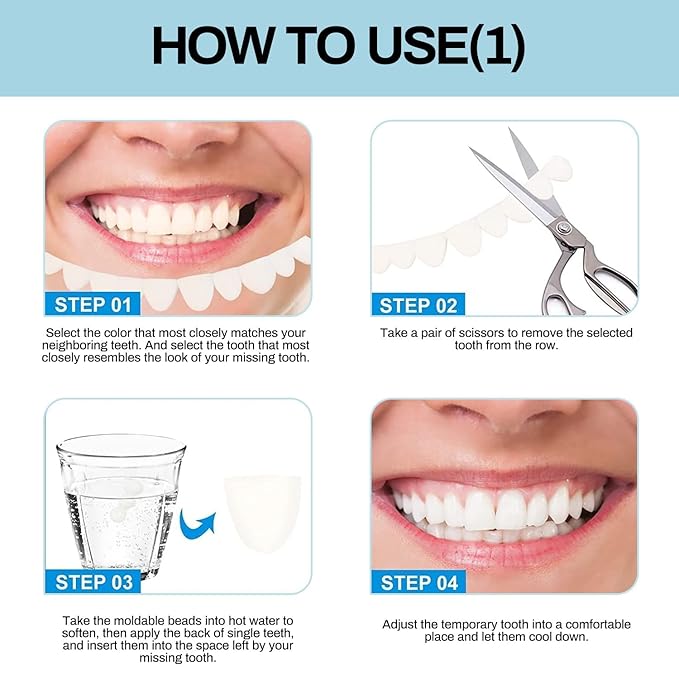 HOW TO USE(1)

STEP 01

Select the color that most closely matches your neighboring teeth. And select the tooth that most closely resembles the look of your missing tooth.

STEP 02

Take a pair of scissors to remove the selected tooth from the row.

STEP 03

Take the moldable beads into hot water to soften, then apply the back of single teeth, and insert them into the space left by your missing tooth.

STEP 04

Adjust the temporary tooth into a comfortable place and let them cool down.