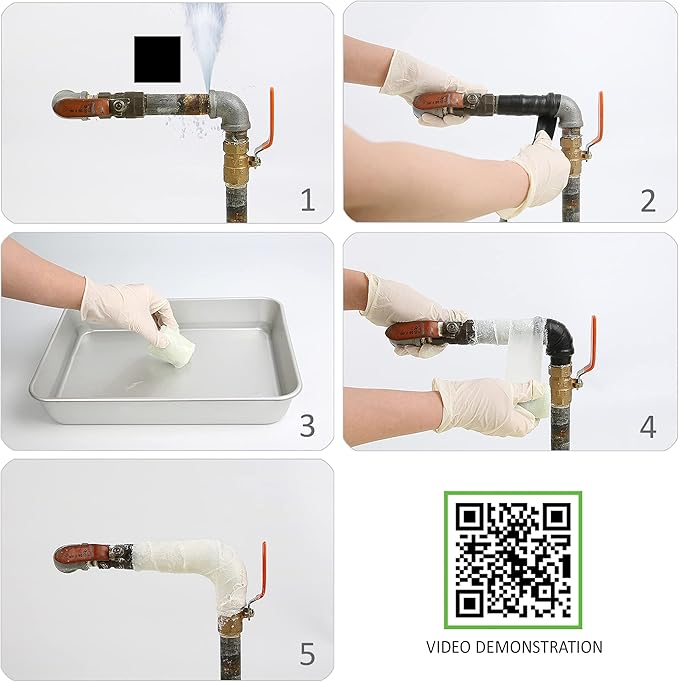 1

2

3

4

5

VIDEO DEMONSTRATION