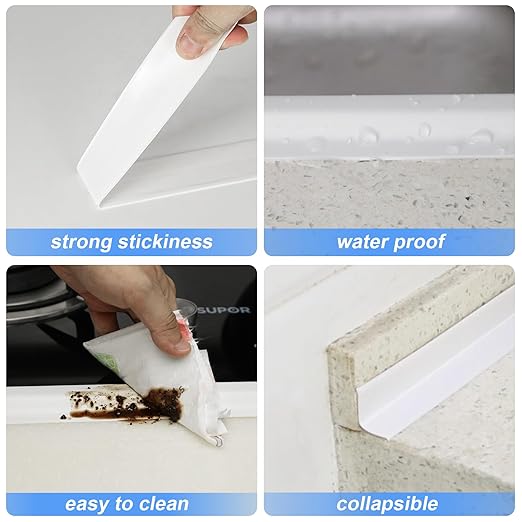 strong stickiness

water proof

SUPOR

easy to clean

collapsible