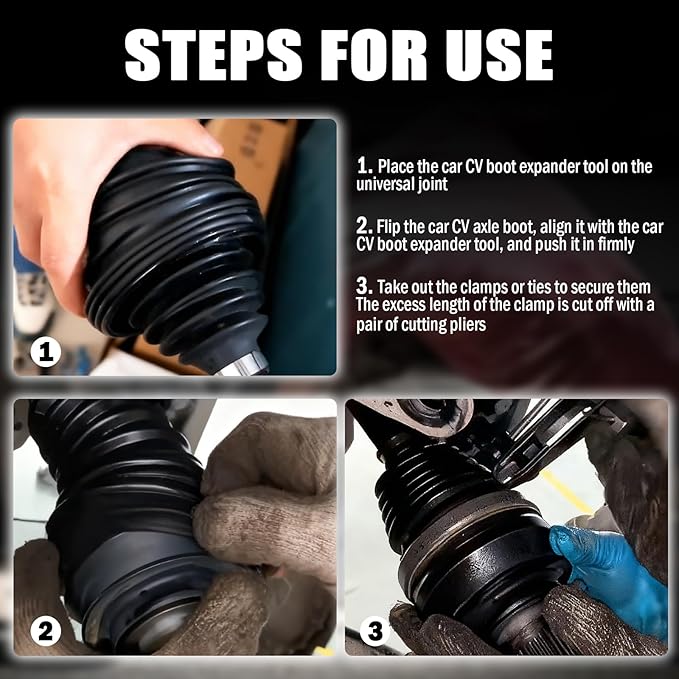 STEPS FOR USE

1. Place the car CV boot expander tool on the universal joint

2. Flip the car CV axle boot, align it with the car CV boot expander tool, and push it in firmly

3. Take out the clamps or ties to secure them The excess length of the clamp is cut off with a pair of cutting pliers

1

2

3