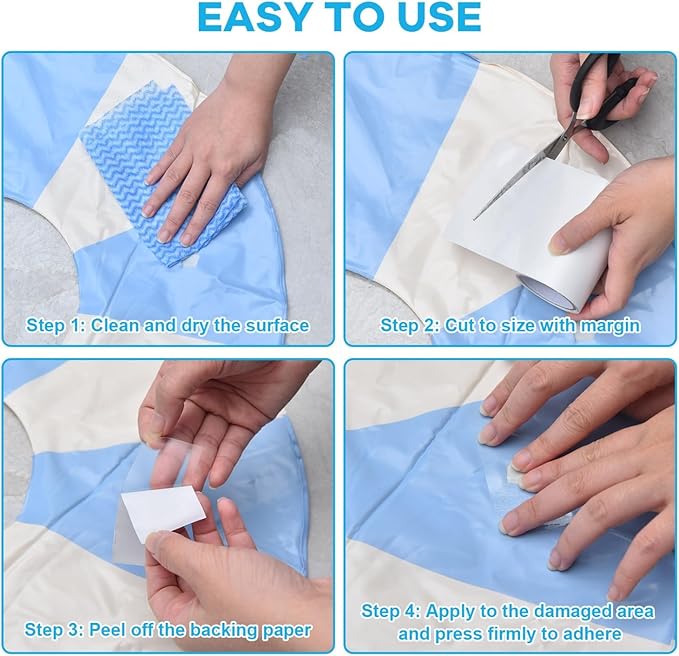 EASY TO USE

Step 1: Clean and dry the surface

Step 2: Cut to size with margin

Step 3: Peel off the backing paper

Step 4: Apply to the damaged area and press firmly to adhere