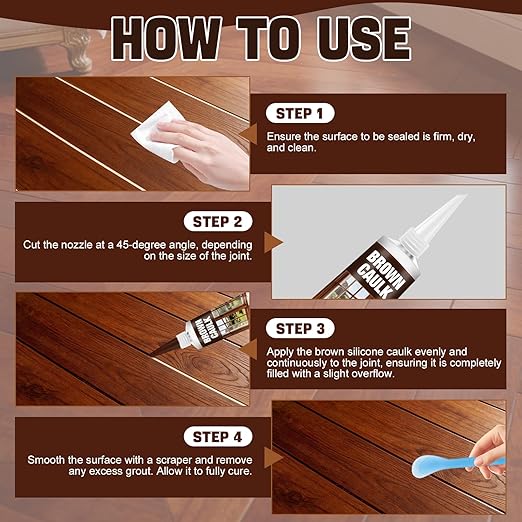 HOW TO USE

STEP 1
Ensure the surface to be sealed is firm, dry, and clean.

STEP 2
Cut the nozzle at a 45-degree angle, depending on the size of the joint.

BROWN CAULK

BROWN CAULK

STEP 3
Apply the brown silicone caulk evenly and continuously to the joint, ensuring it is completely filled with a slight overflow.

STEP 4
Smooth the surface with a scraper and remove any excess grout. Allow it to fully cure.