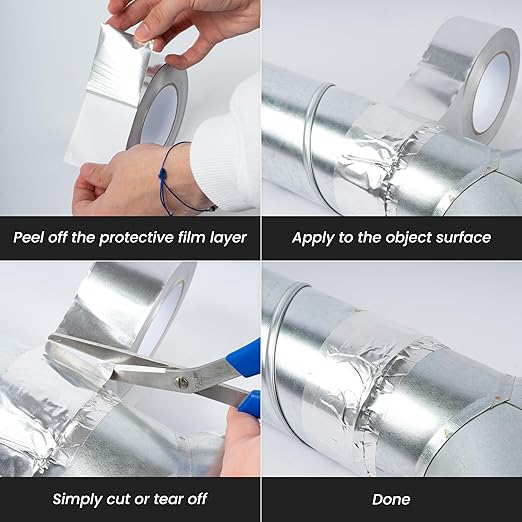 Peel off the protective film layer

Apply to the object surface

Simply cut or tear off

Done