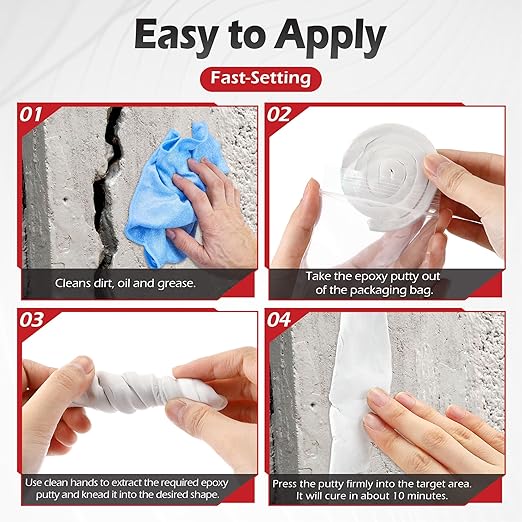 Easy to Apply

Fast-Setting

01

Cleans dirt, oil and grease.

02

Take the epoxy putty out of the packaging bag.

03

Use clean hands to extract the required epoxy putty and knead it into the desired shape.

04

Press the putty firmly into the target area. It will cure in about 10 minutes.