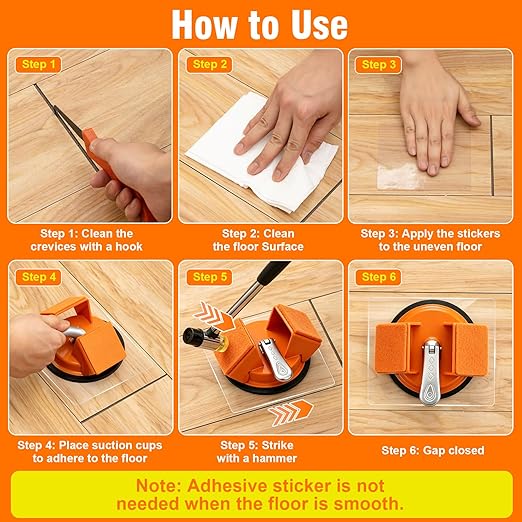 How to Use

Step 1

Step 1: Clean the crevices with a hook

Step 2

Step 2: Clean the floor Surface

Step 3

Step 3: Apply the stickers to the uneven floor

Step 4

Step 4: Place suction cups to adhere to the floor

Step 5

Step 5: Strike with a hammer

Step 6

Step 6: Gap closed

Note: Adhesive sticker is not needed when the floor is smooth.