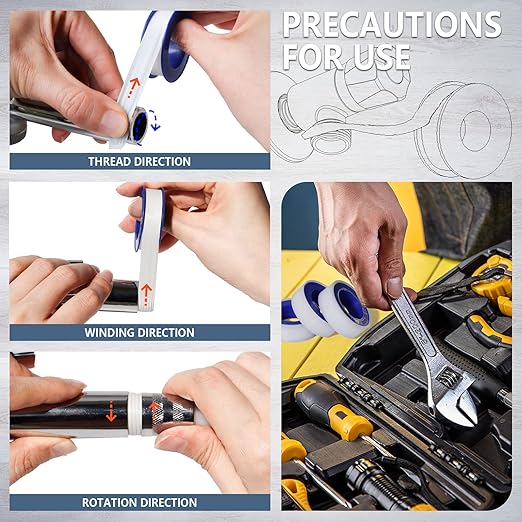 PRECAUTIONS FOR USE

THREAD DIRECTION

WINDING DIRECTION

ROTATION DIRECTION