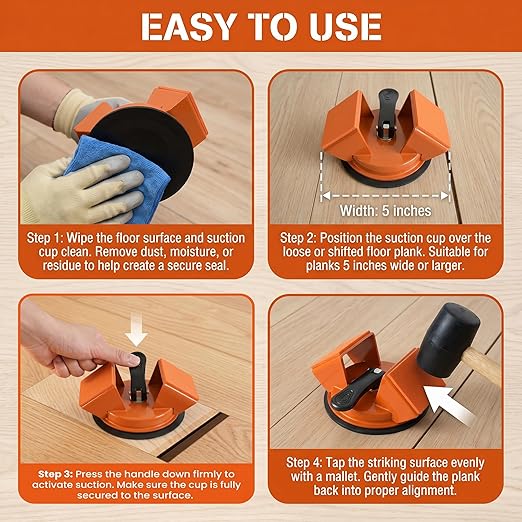 EASY TO USE

Step 1: Wipe the floor surface and suction cup clean. Remove dust, moisture, or residue to help create a secure seal.

Width: 5 inches

Step 2: Position the suction cup over the loose or shifted floor plank. Suitable for planks 5 inches wide or larger.

Step 3: Press the handle down firmly to activate suction. Make sure the cup is fully secured to the surface.

Step 4: Tap the striking surface evenly with a mallet. Gently guide the plank back into proper alignment.