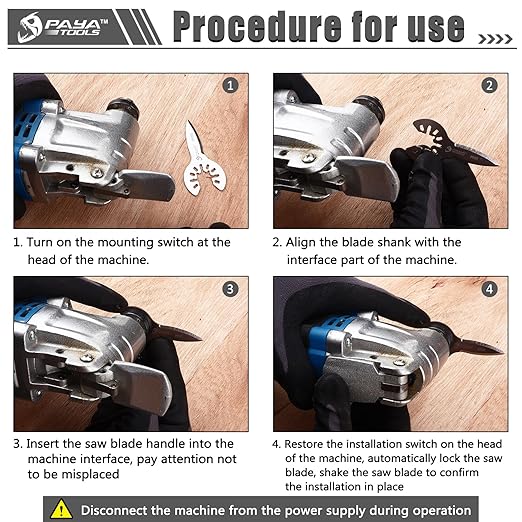 PAYA™ TOOLS

Procedure for use

1

2

1. Turn on the mounting switch at the head of the machine.

2. Align the blade shank with the interface part of the machine.

3

4

3. Insert the saw blade handle into the machine interface, pay attention not to be misplaced

4. Restore the installation switch on the head of the machine, automatically lock the saw blade, shake the saw blade to confirm the installation in place

Disconnect the machine from the power supply during operation