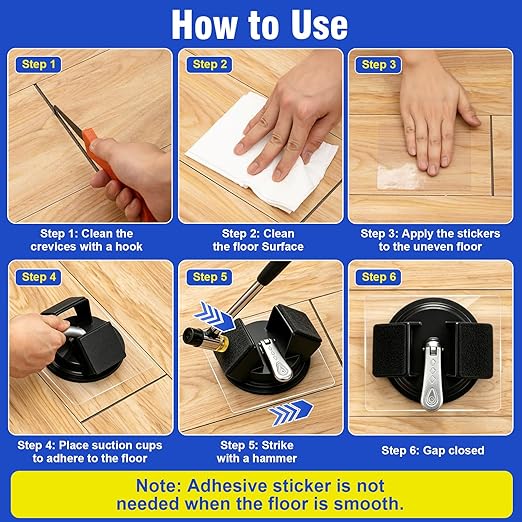 How to Use

Step 1

Step 1: Clean the crevices with a hook

Step 2

Step 2: Clean the floor Surface

Step 3

Step 3: Apply the stickers to the uneven floor

Step 4

Step 4: Place suction cups to adhere to the floor

Step 5

Step 5: Strike with a hammer

Step 6

Step 6: Gap closed

Note: Adhesive sticker is not needed when the floor is smooth.