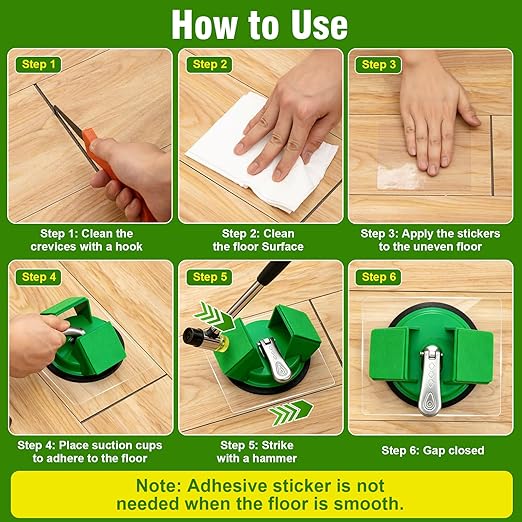 How to Use

Step 1

Step 1: Clean the crevices with a hook

Step 2

Step 2: Clean the floor Surface

Step 3

Step 3: Apply the stickers to the uneven floor

Step 4

Step 4: Place suction cups to adhere to the floor

Step 5

Step 5: Strike with a hammer

Step 6

Step 6: Gap closed

Note: Adhesive sticker is not needed when the floor is smooth.