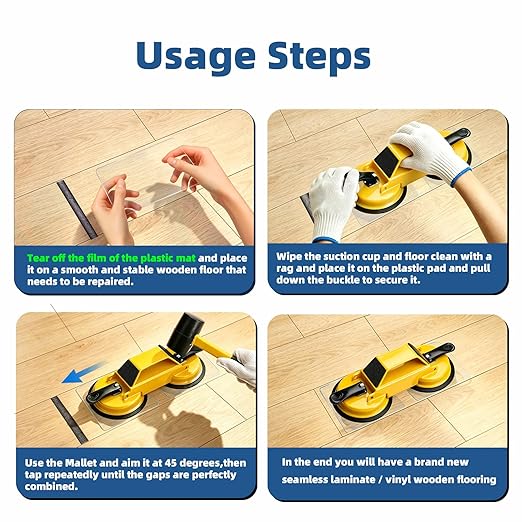 Usage Steps

Tear off the film of the plastic mat and place it on a smooth and stable wooden floor that needs to be repaired.

Wipe the suction cup and floor clean with a rag and place it on the plastic pad and pull down the buckle to secure it.

Use the Mallet and aim it at 45 degrees,then tap repeatedly until the gaps are perfectly combined.

In the end you will have a brand new seamless laminate / vinyl wooden flooring