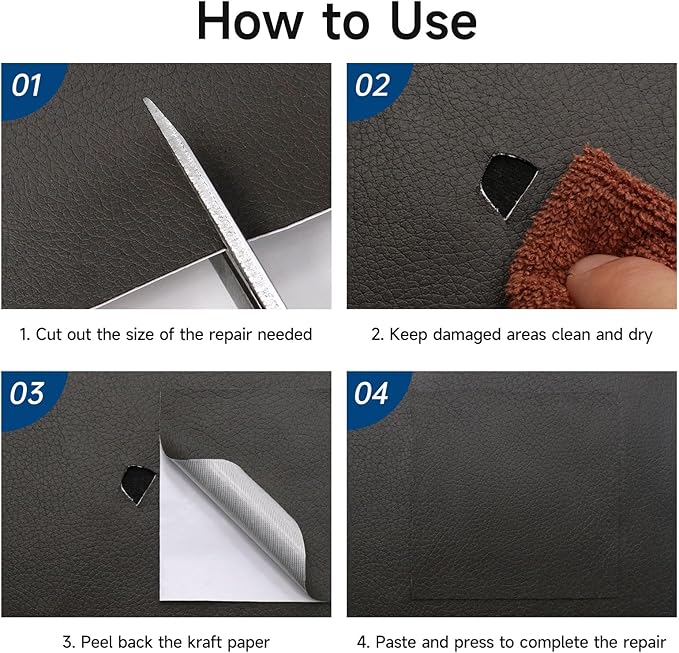 How to Use

01

1. Cut out the size of the repair needed

02

2. Keep damaged areas clean and dry

03

3. Peel back the kraft paper

04

4. Paste and press to complete the repair