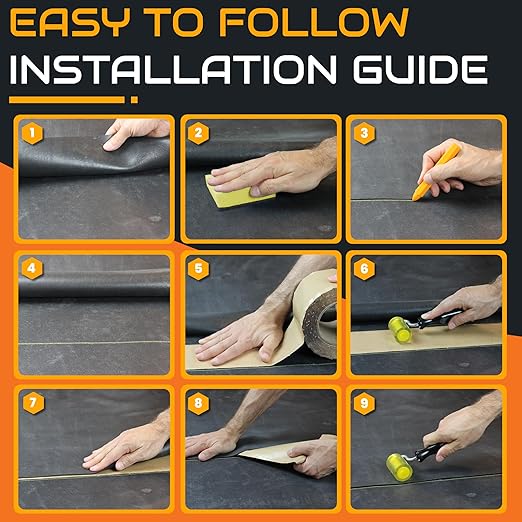 EASY TO FOLLOW
INSTALLATION GUIDE

1

2

3

4

5

6

7

8

9