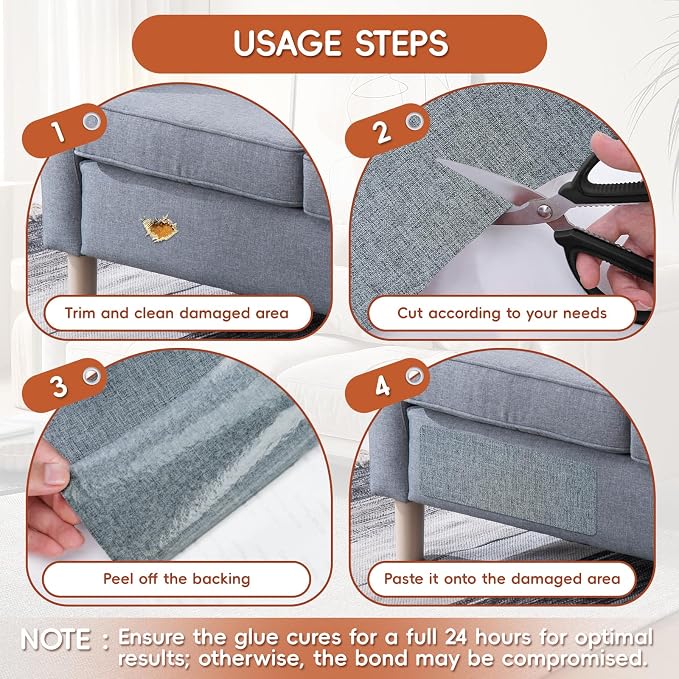 USAGE STEPS

1

Trim and clean damaged area

2

Cut according to your needs

3

Peel off the backing

4

Paste it onto the damaged area

NOTE : Ensure the glue cures for a full 24 hours for optimal results; otherwise, the bond may be compromised.