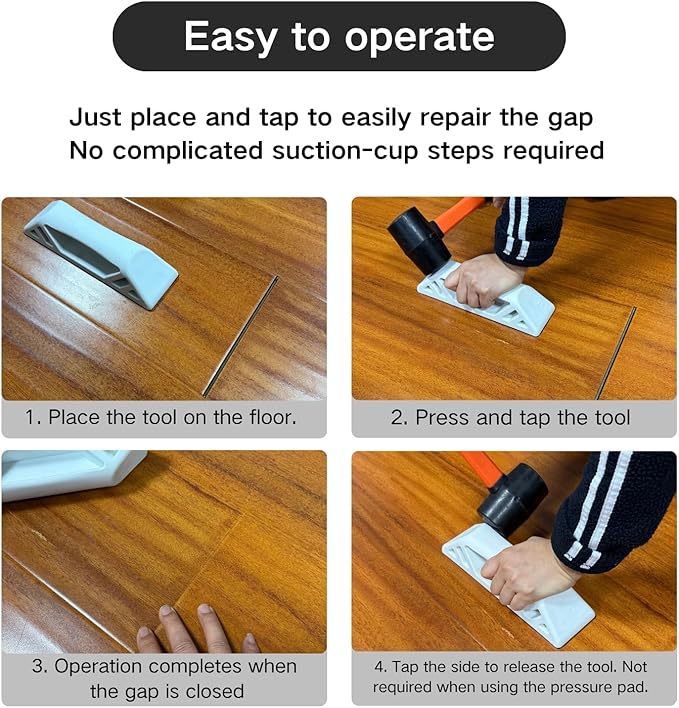 Easy to operate

Just place and tap to easily repair the gap
No complicated suction-cup steps required

1. Place the tool on the floor.

2. Press and tap the tool

3. Operation completes when the gap is closed

4. Tap the side to release the tool. Not required when using the pressure pad.