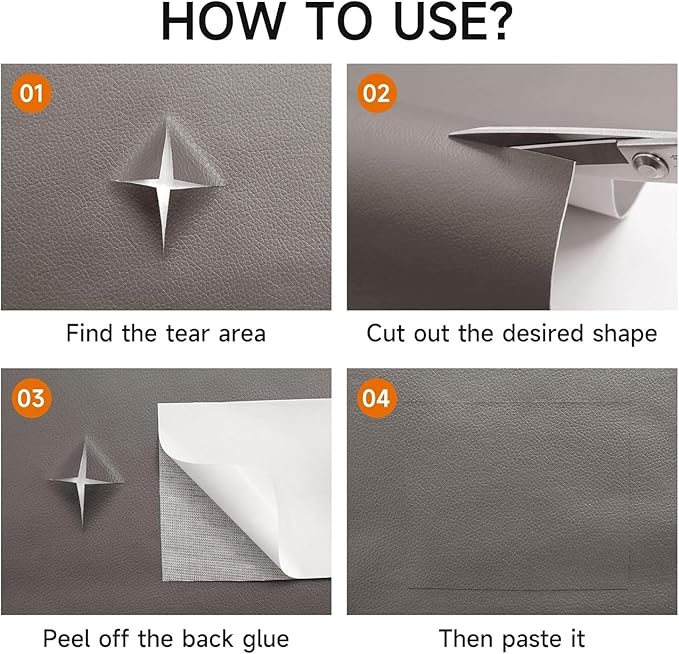 HOW TO USE?

01

Find the tear area

02

Cut out the desired shape

03

Peel off the back glue

04

Then paste it