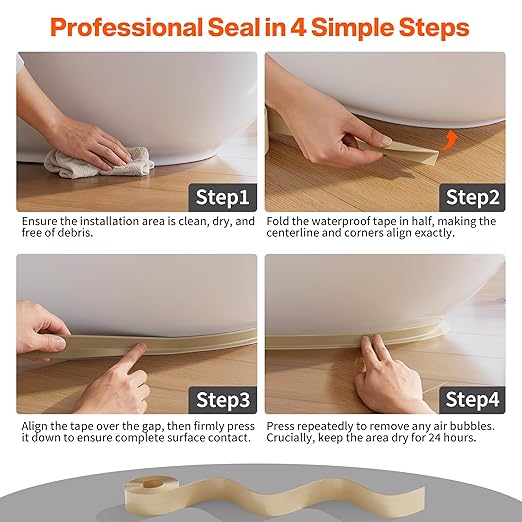 Professional Seal in 4 Simple Steps

Step1

Ensure the installation area is clean, dry, and free of debris.

Step2

Fold the waterproof tape in half, making the centerline and corners align exactly.

Step3

Align the tape over the gap, then firmly press it down to ensure complete surface contact.

Step4

Press repeatedly to remove any air bubbles. Crucially, keep the area dry for 24 hours.